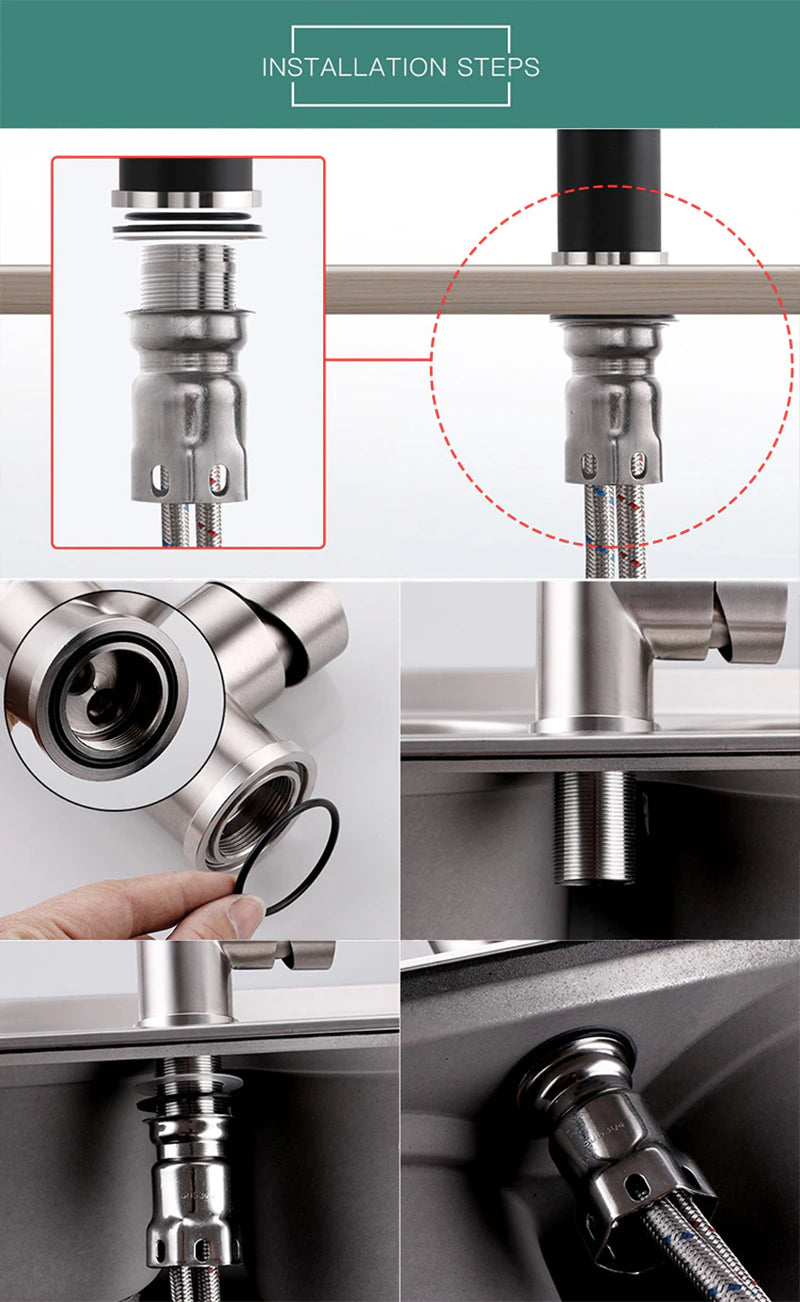 INSTALLATION STEPS