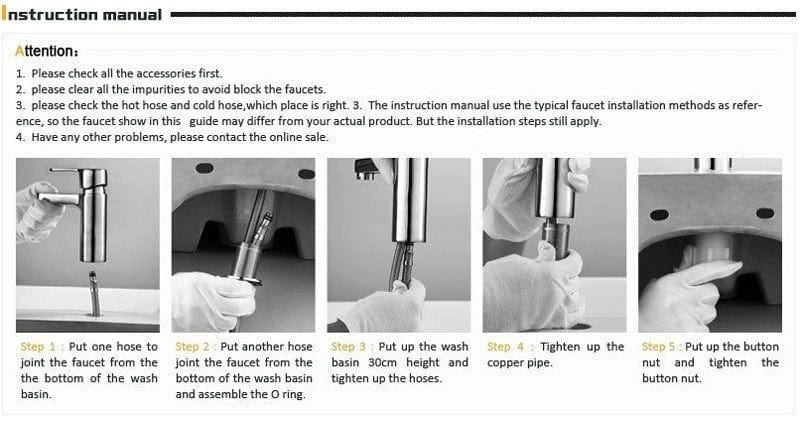 Instruction manual

Attention:

1. Please check all the accessories first.
2. please clear all the impurities to avoid block the faucets.
3. please check the hot hose and cold hose,which place is right. 3. The instruction manual use the typical faucet installation methods as reference, so the faucet show in this guide may differ from your actual product. But the installation steps still apply.
4. Have any other problems, please contact the online sale.

Step 1 : Put one hose to joint the faucet from the the bottom of the wash basin.

Step 2 : Put another hose joint the faucet from the bottom of the wash basin and assemble the O ring.

Step 3 : Put up the wash basin 30cm height and tighten up the hoses.

Step 4 : Tighten up the copper pipe.

Step 5 : Put up the button nut and tighten the button nut.